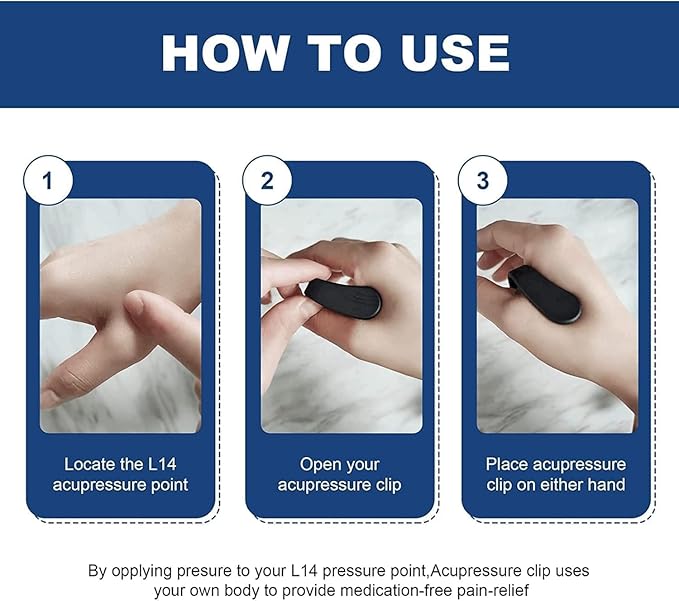 HOW TO USE

1

Locate the L14 acupressure point

2

Open your acupressure clip

3

Place acupressure clip on either hand

By opplying presure to your L14 pressure point,Acupressure clip uses your own body to provide medication-free pain-relief